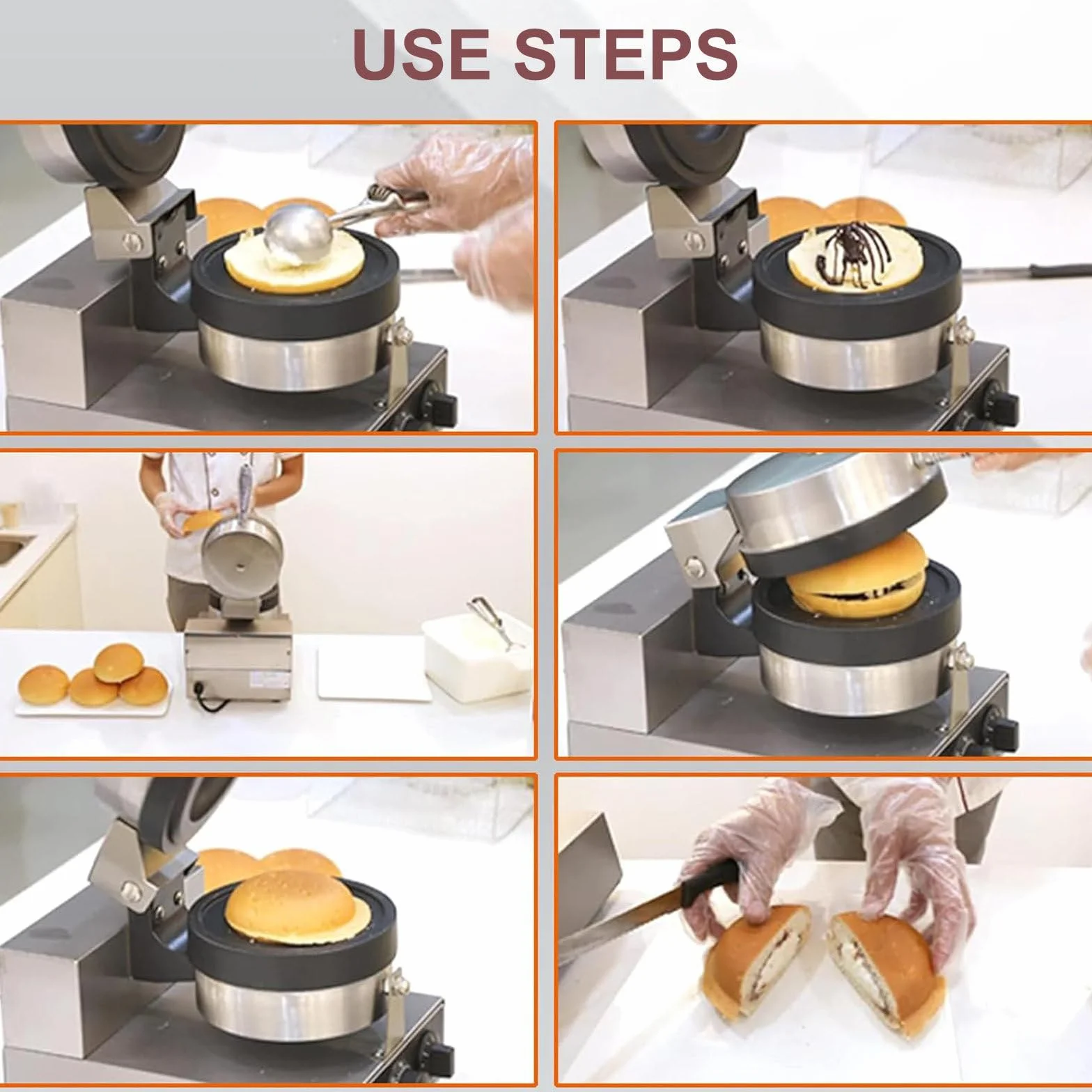 USE STEPS