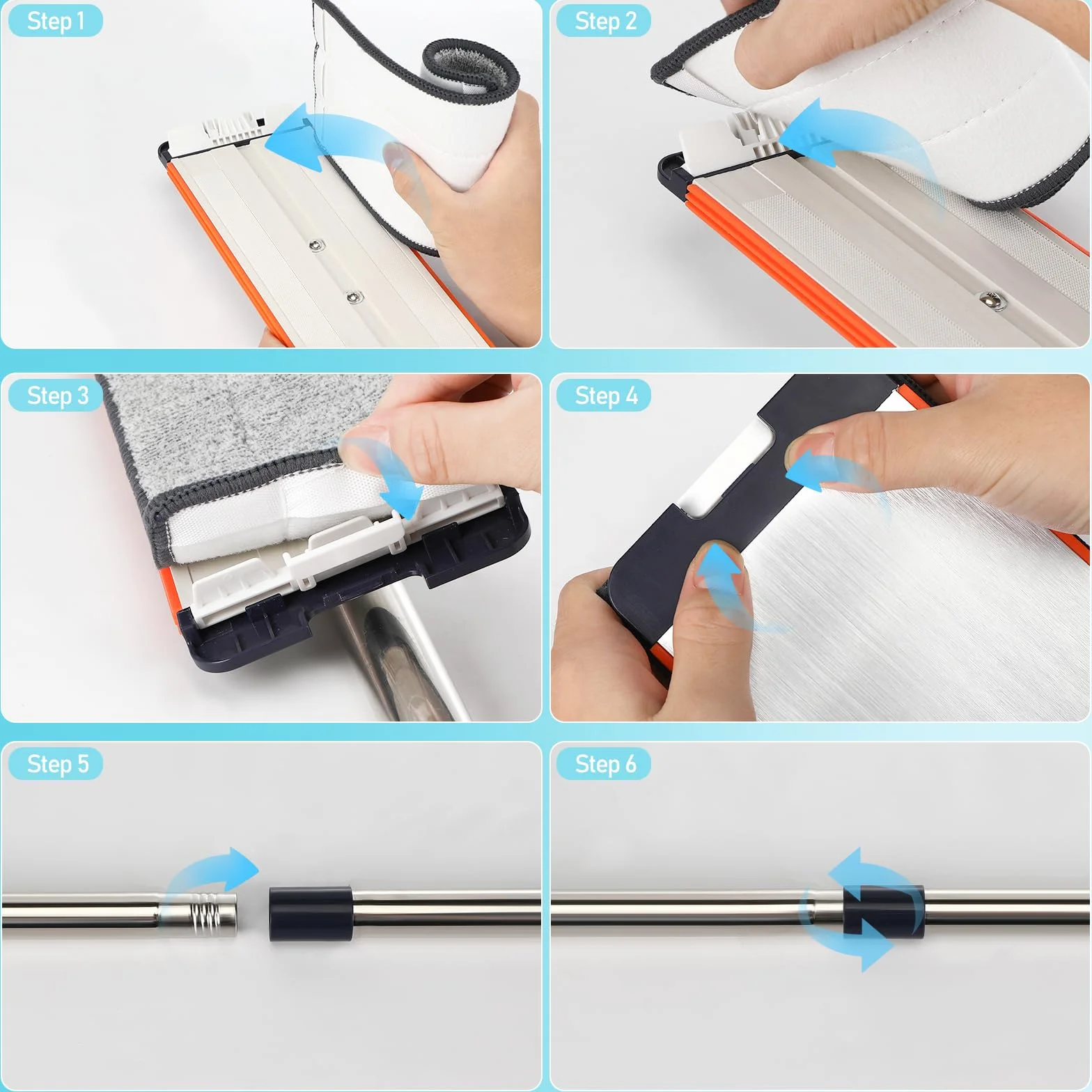 Step 1

Step 2

Step 3

Step 4

Step 5

Step 6