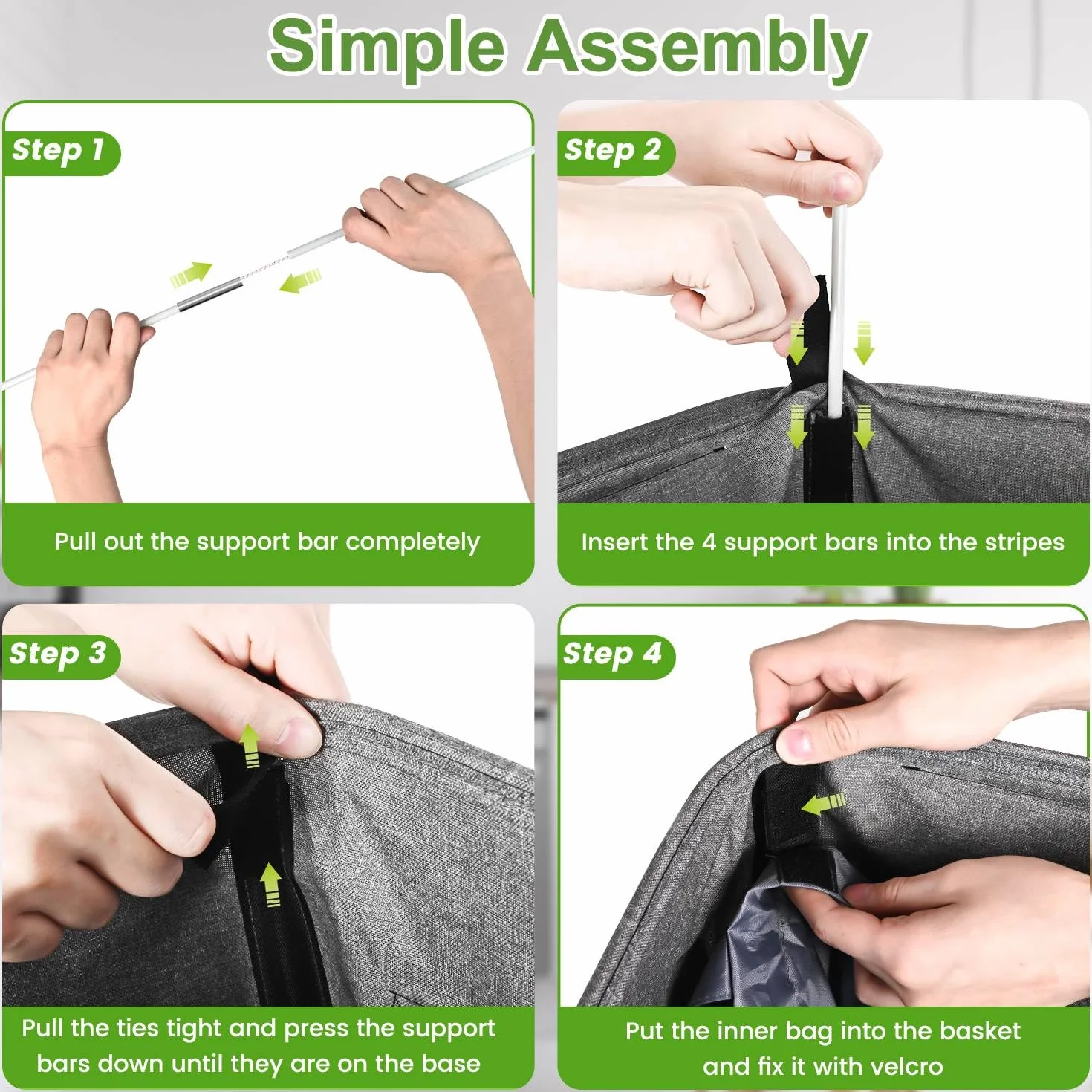 Simple Assembly

Step 1

Pull out the support bar completely

Step 2

Insert the 4 support bars into the stripes

Step 3

Pull the ties tight and press the support bars down until they are on the base

Step 4

Put the inner bag into the basket and fix it with velcro