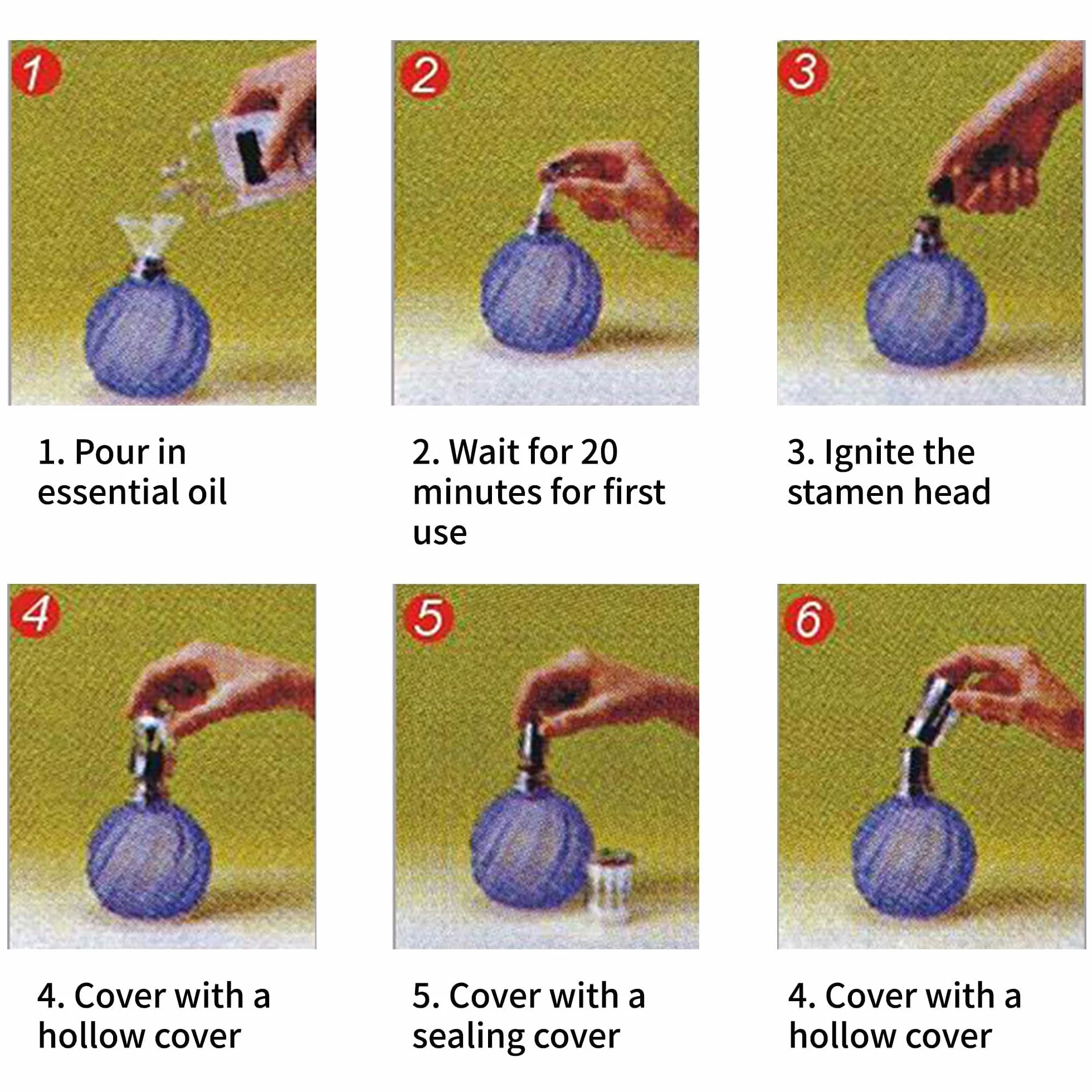 1

1. Pour in essential oil

2

2. Wait for 20 minutes for first use

3

3. Ignite the stamen head

4

4. Cover with a hollow cover

5

5. Cover with a sealing cover

6

4. Cover with a hollow cover